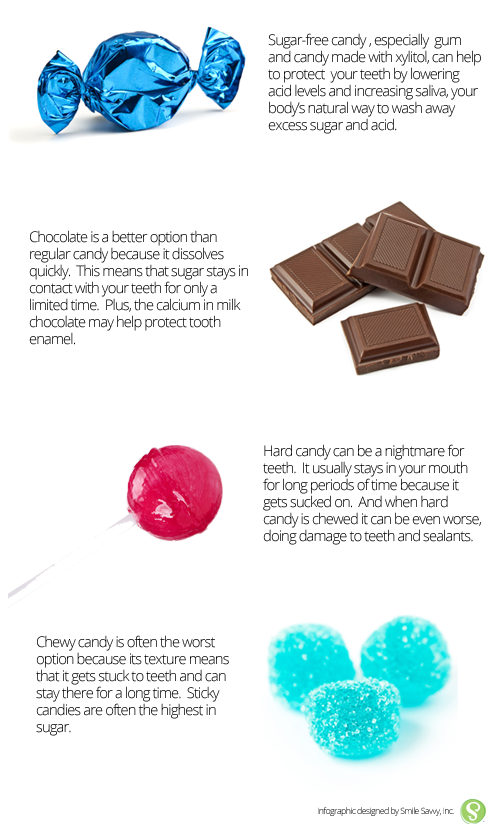 Sugar-free candy , especially gum and candy made with xylitol, can help to protect your teeth by lowering acid levels and increasing saliva, your body's natural way to wash away excess sugar and acid.

Chocolate is a better option than regular candy because it dissolves quickly. This means that sugar stays in contact with your teeth for only a limited time. Plus, the calcium in milk chocolate may help protect tooth enamel.

Hard candy can be a nightmare for teeth. It usually stays in your mouth for long periods of time because it gets sucked on. And when hard candy is chewed it can be even worse, doing damage to teeth and sealants.

Chewy candy is often the worst option because its texture means that it gets stuck to teeth and can stay there for a long time. Sticky candies are often the highest in sugar.

Infographic designed by Smile Savvy, Inc.